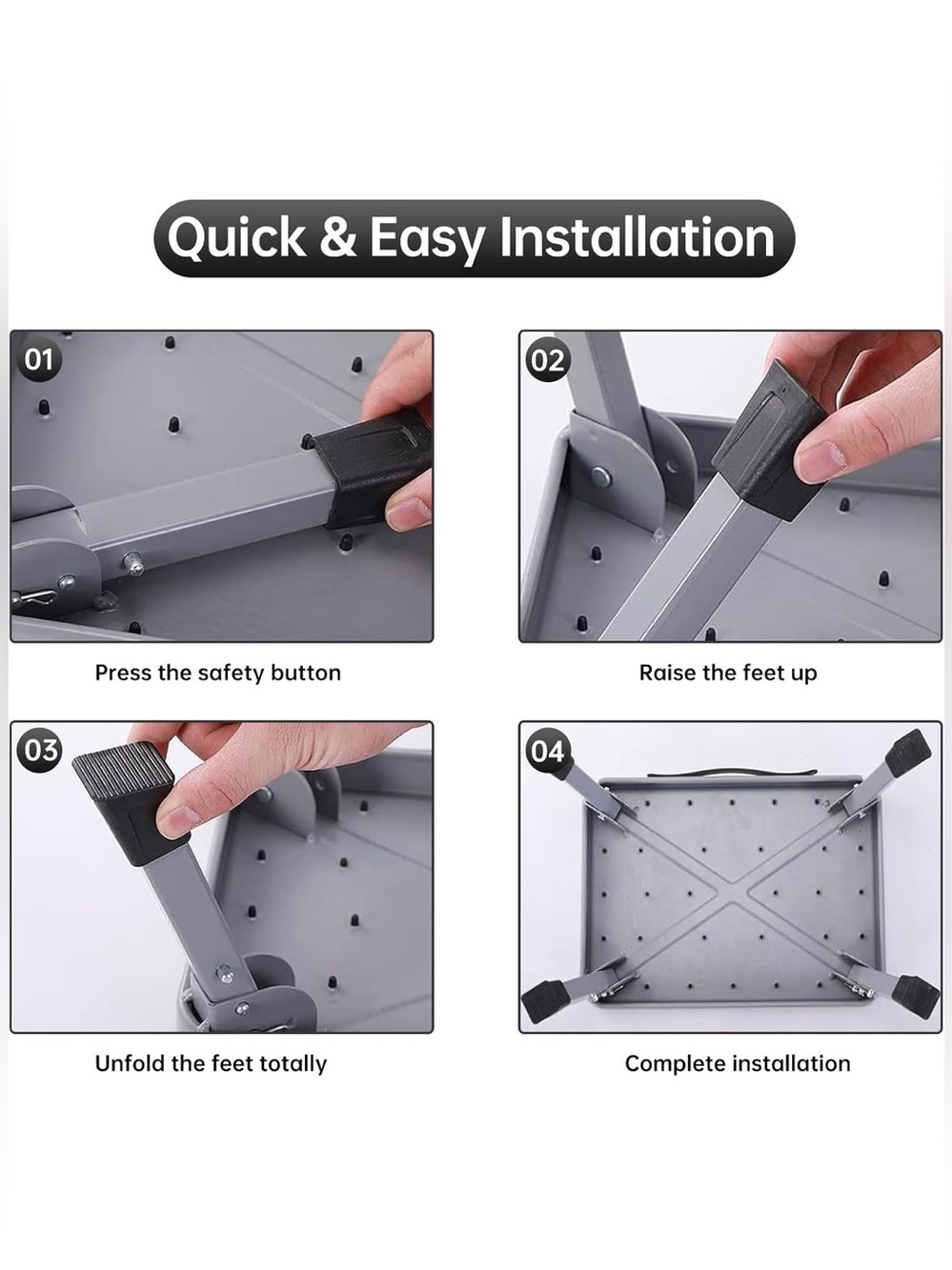 Quick & Easy Installation

01

Press the safety button

02

Raise the feet up

03

Unfold the feet totally

04

Complete installation